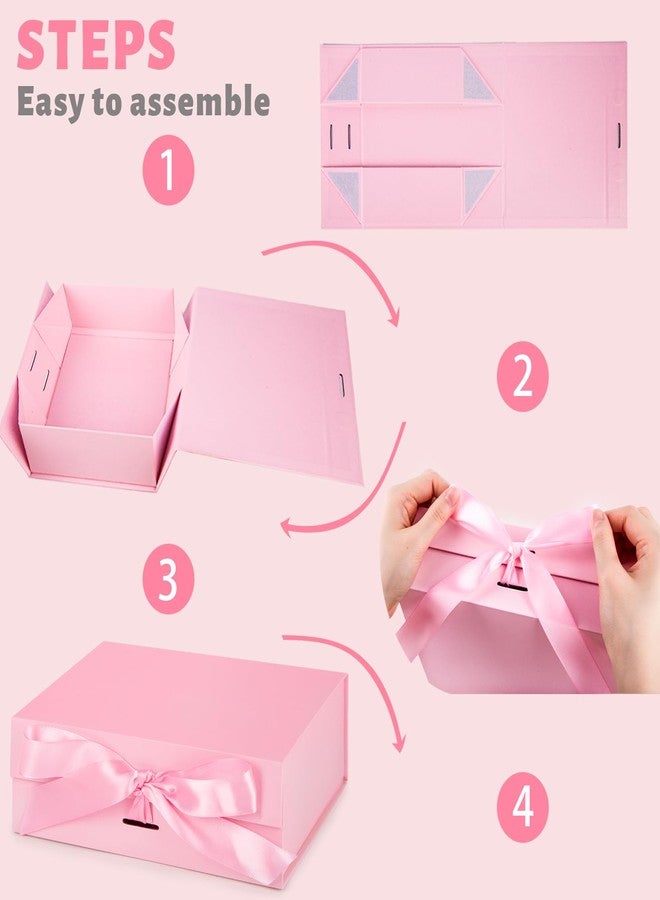 STEPS
Easy to assemble

1

2

3

4